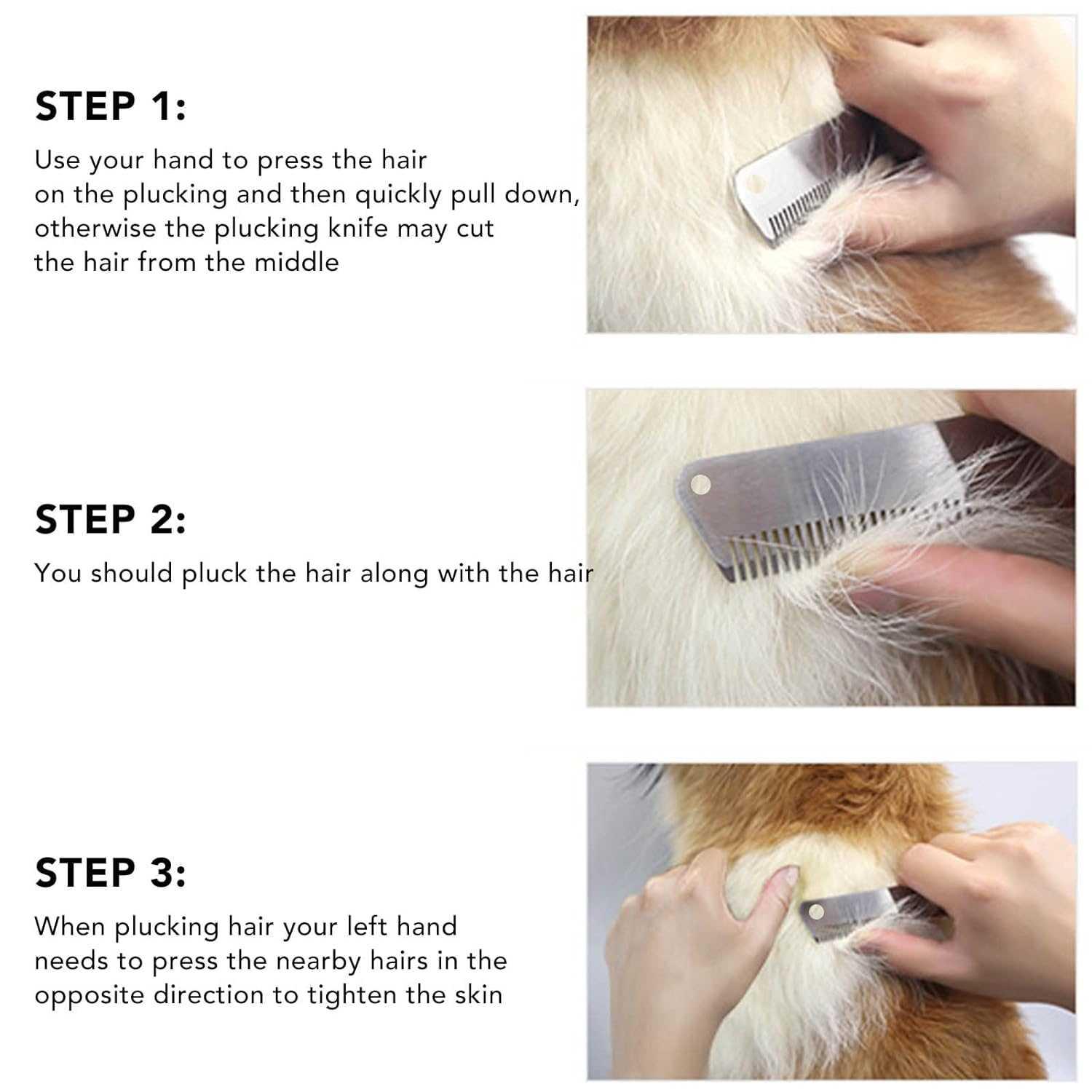 STEP 1:

Use your hand to press the hair on the plucking and then quickly pull down, otherwise the plucking knife may cut the hair from the middle

STEP 2:

You should pluck the hair along with the hair

STEP 3:

When plucking hair your left hand needs to press the nearby hairs in the opposite direction to tighten the skin