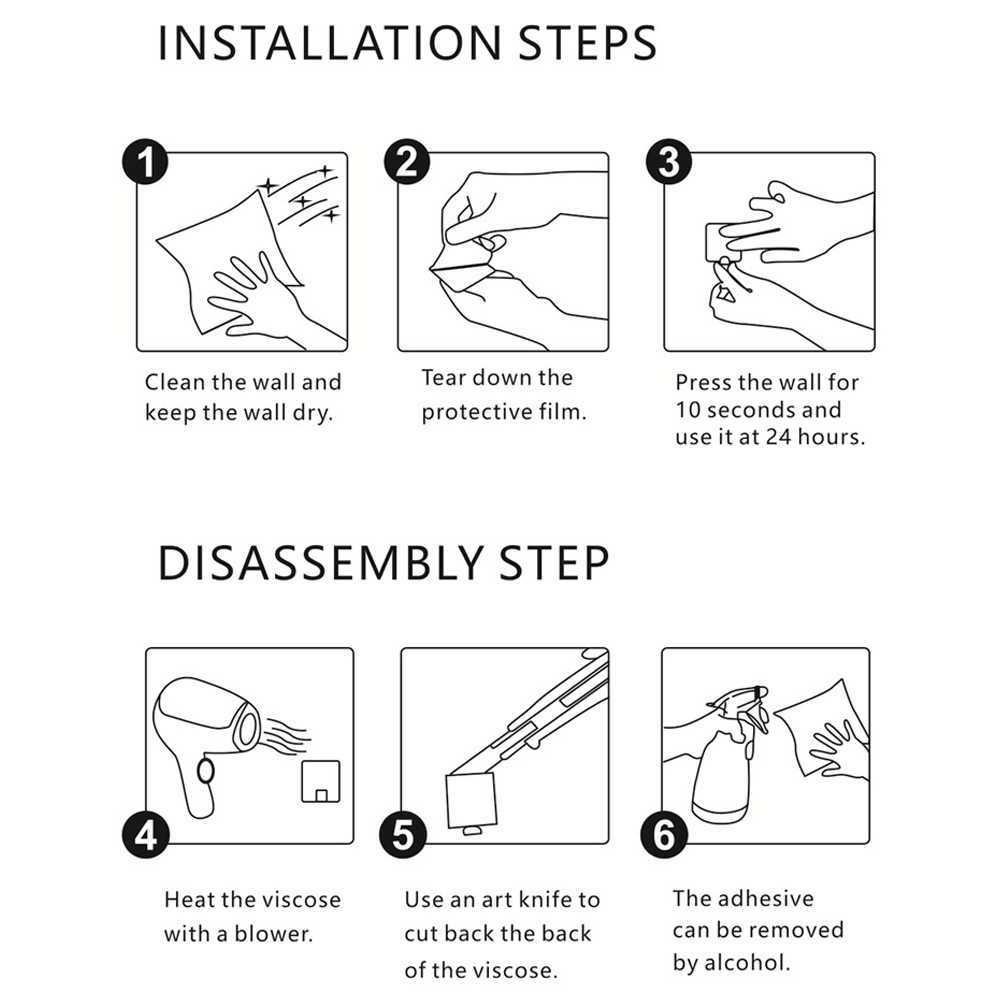 INSTALLATION STEPS

1

Clean the wall and keep the wall dry.

2

Tear down the protective film.

3

Press the wall for 10 seconds and use it at 24 hours.

DISASSEMBLY STEP

4

Heat the viscose with a blower.

5

Use an art knife to cut back the back of the viscose.

6

The adhesive can be removed by alcohol.